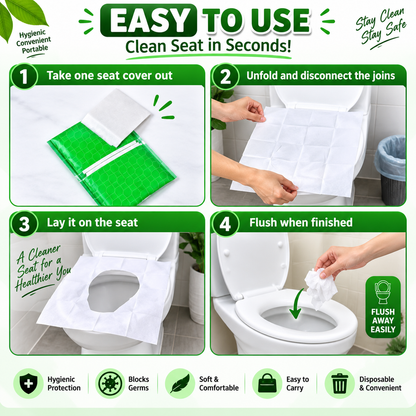 Hygienic
Convenient
Portable

EASY TO USE
Clean Seat in Seconds!

Stay Clean
Stay Safe

1 Take one seat cover out

2 Unfold and disconnect the joins

3 Lay it on the seat

A Cleaner Seat for a Healthier You

4 Flush when finished

FLUSH AWAY EASILY

Hygienic Protection

Blocks Germs

Soft & Comfortable

Easy to Carry

Disposable & Convenient