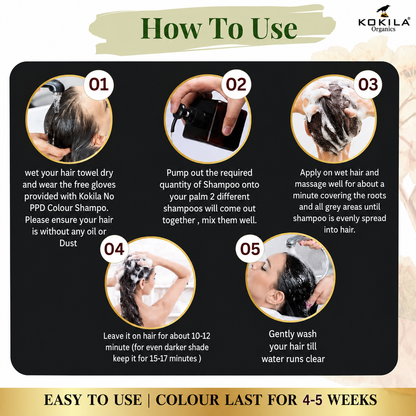 How To Use

KOKILA Organics

01

wet your hair towel dry and wear the free gloves provided with Kokila No PPD Colour Shampo. Please ensure your hair is without any oil or Dust

02

Pump out the required quantity of Shampoo onto your palm 2 different shampoos will come out together , mix them well.

03

Apply on wet hair and massage well for about a minute covering the roots and all grey areas until shampoo is evenly spread into hair.

04

Leave it on hair for about 10-12 minute (for even darker shade keep it for 15-17 minutes )

05

Gently wash your hair till water runs clear

EASY TO USE | COLOUR LAST FOR 4-5 WEEKS